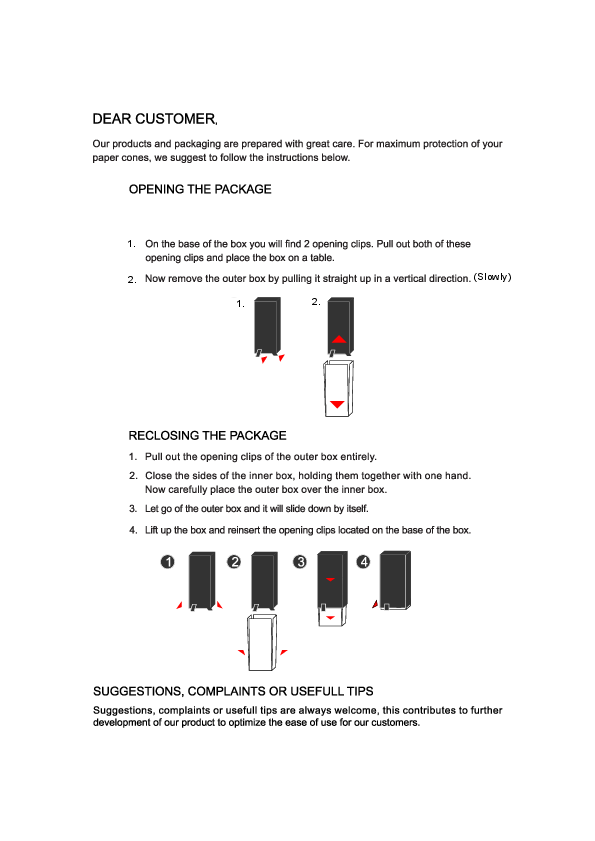 DEAR CUSTOMER,

Our products and packaging are prepared with great care. For maximum protection of your paper cones, we suggest to follow the instructions below.

OPENING THE PACKAGE

1. On the base of the box you will find 2 opening clips. Pull out both of these opening clips and place the box on a table.

2. Now remove the outer box by pulling it straight up in a vertical direction. (Slowly)

1.

2.

RECLOSING THE PACKAGE

1. Pull out the opening clips of the outer box entirely.

2. Close the sides of the inner box, holding them together with one hand. Now carefully place the outer box over the inner box.

3. Let go of the outer box and it will slide down by itself.

4. Lift up the box and reinsert the opening clips located on the base of the box.

1 2 3 4

SUGGESTIONS, COMPLAINTS OR USEFULL TIPS

Suggestions, complaints or usefull tips are always welcome, this contributes to further development of our product to optimize the ease of use for our customers.